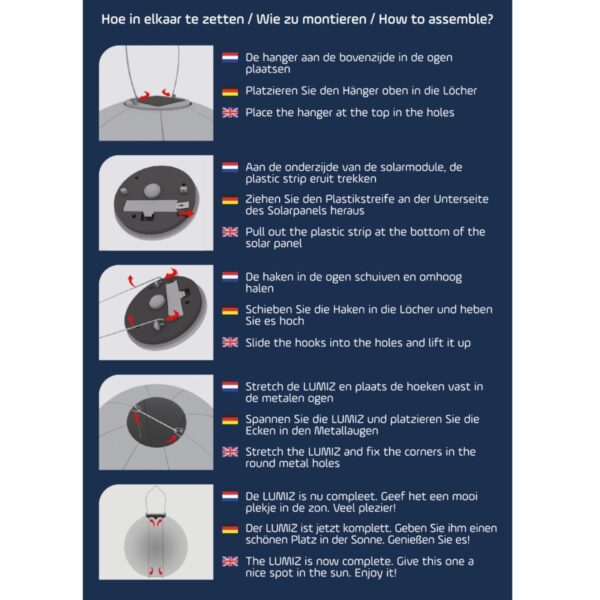 Hoe in elkaar te zetten / Wie zu montieren / How to assemble?

De hanger aan de bovenzijde in de ogen plaatsen

Platzieren Sie den Hänger oben in die Löcher

Place the hanger at the top in the holes

Aan de onderzijde van de solarmodule, de plastic strip eruit trekken

Ziehen Sie den Plastikstreife an der Unterseite des Solarpanels heraus

Pull out the plastic strip at the bottom of the solar panel

De haken in de ogen schuiven en omhoog halen

Schieben Sie die Haken in die Löcher und heben Sie es hoch

Slide the hooks into the holes and lift it up

Stretch de LUMIZ en plaats de hoeken vast in de metalen ogen

Spannen Sie die LUMIZ und platzieren Sie die Ecken in den Metallaugen

Stretch the LUMIZ and fix the corners in the round metal holes

De LUMIZ is nu compleet. Geef het een mooi plekje in de zon. Veel plezier!

Der LUMIZ ist jetzt komplett. Geben Sie ihm einen schönen Platz in der Sonne. Genießen Sie es!

The LUMIZ is now complete. Give this one a nice spot in the sun. Enjoy it!